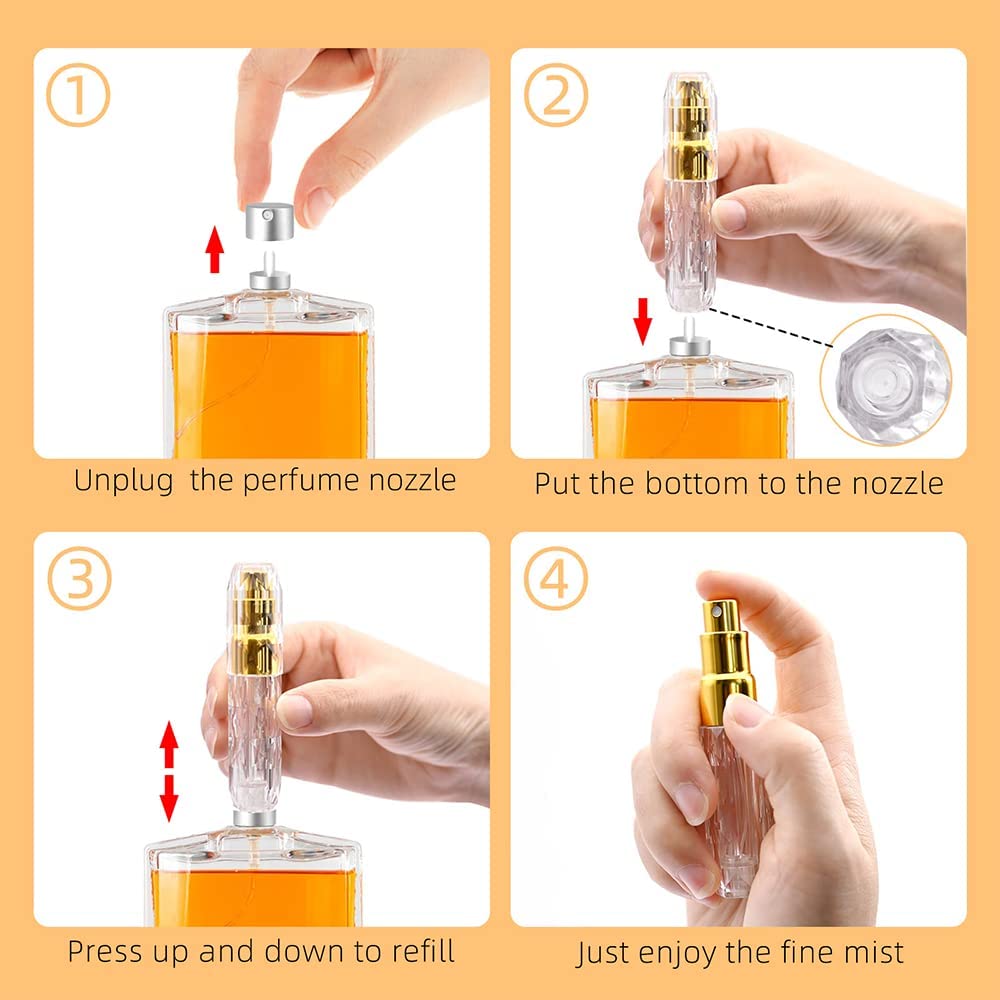 ①

Unplug the perfume nozzle

②

Put the bottom to the nozzle

③

Press up and down to refill

④

Just enjoy the fine mist